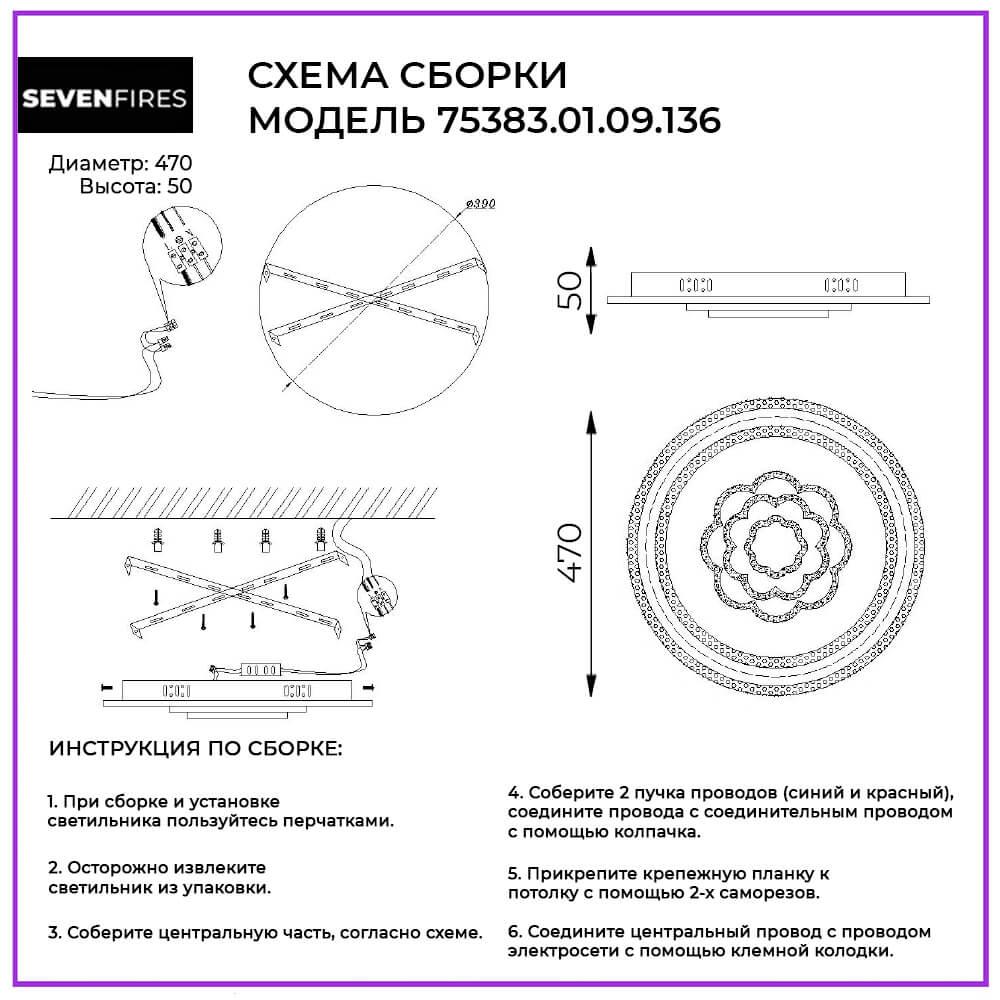 SEVENFIRES

СХЕМА СБОРКИ
МОДЕЛЬ 75383.01.09.136

Диаметр: 470
Высота: 50

ø390

50

470

ИНСТРУКЦИЯ ПО СБОРКЕ:

1. При сборке и установке светильника пользуйтесь перчатками.

2. Осторожно извлеките светильник из упаковки.

3. Соберите центральную часть, согласно схеме.

4. Соберите 2 пучка проводов (синий и красный), соедините провода с соединительным проводом с помощью колпачка.

5. Прикрепите крепежную планку к потолку с помощью 2-х саморезов.

6. Соедините центральный провод с проводом электросети с помощью клемной колодки.