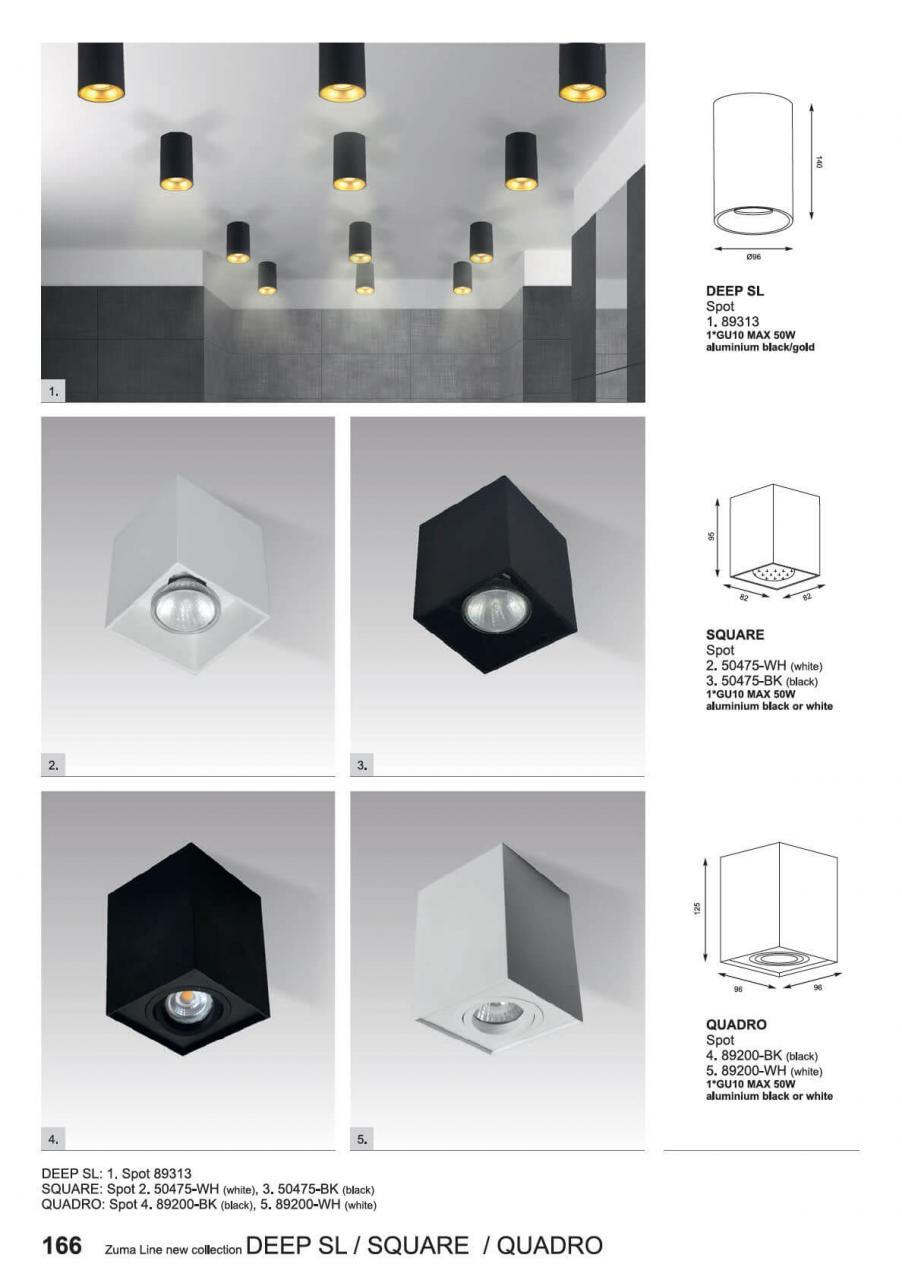 1.

140

Ø96

DEEP SL
Spot
1. 89313
1*GU10 MAX 50W
aluminium black/gold

2.

3.

95

82

82

SQUARE
Spot
2. 50475-WH (white)
3. 50475-BK (black)
1*GU10 MAX 50W
aluminium black or white

4.

5.

125

96

96

QUADRO
Spot
4. 89200-BK (black)
5. 89200-WH (white)
1*GU10 MAX 50W
aluminium black or white

DEEP SL: 1. Spot 89313
SQUARE: Spot 2. 50475-WH (white), 3. 50475-BK (black)
QUADRO: Spot 4. 89200-BK (black), 5. 89200-WH (white)

166 Zuma Line new collection DEEP SL / SQUARE / QUADRO