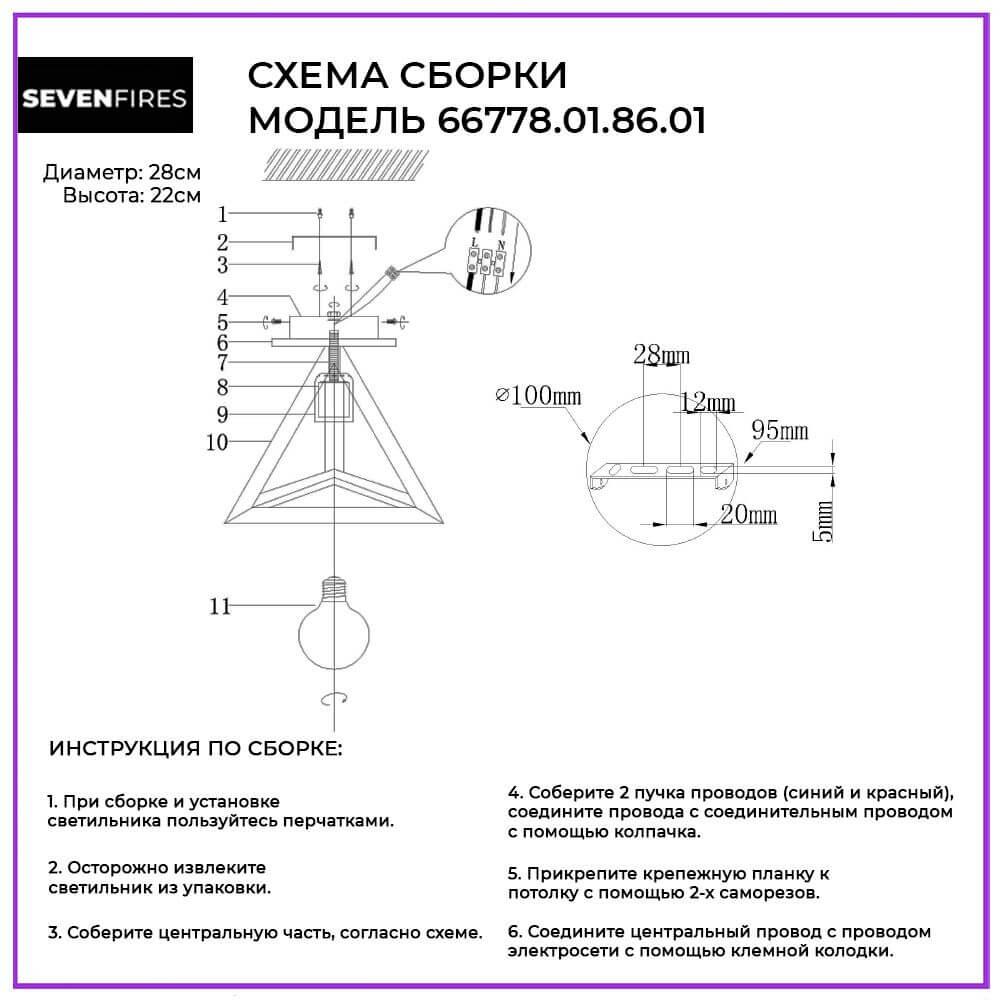 SEVENFIRES

СХЕМА СБОРКИ
МОДЕЛЬ 66778.01.86.01

Диаметр: 28см
Высота: 22см

1
2
3
4
5
6
7
8
9
10
11

L
N

28mm
⌀100mm
12mm
95mm
20mm
5mm

ИНСТРУКЦИЯ ПО СБОРКЕ:

1. При сборке и установке светильника пользуйтесь перчатками.

2. Осторожно извлеките светильник из упаковки.

3. Соберите центральную часть, согласно схеме.

4. Соберите 2 пучка проводов (синий и красный), соедините провода с соединительным проводом с помощью колпачка.

5. Прикрепите крепежную планку к потолку с помощью 2-х саморезов.

6. Соедините центральный провод с проводом электросети с помощью клемной колодки.